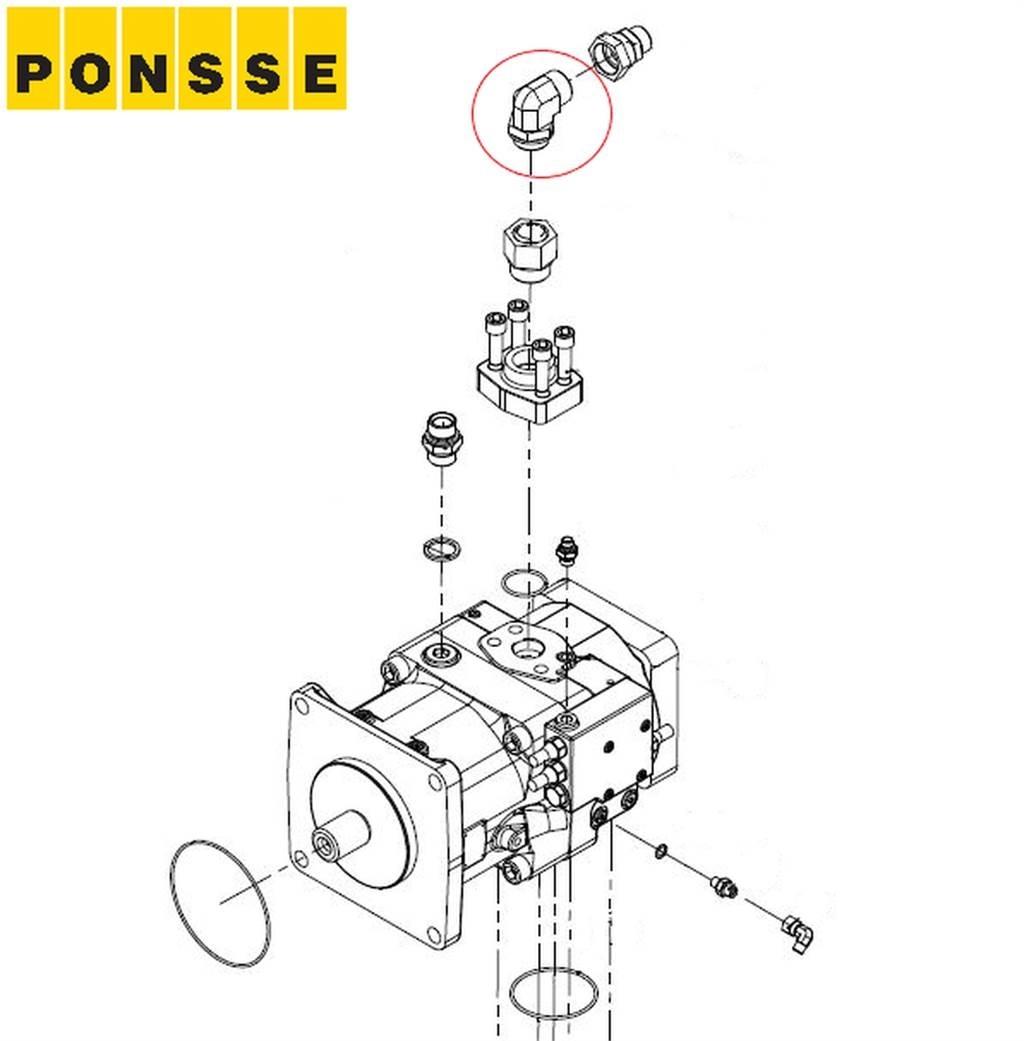 PONSSE